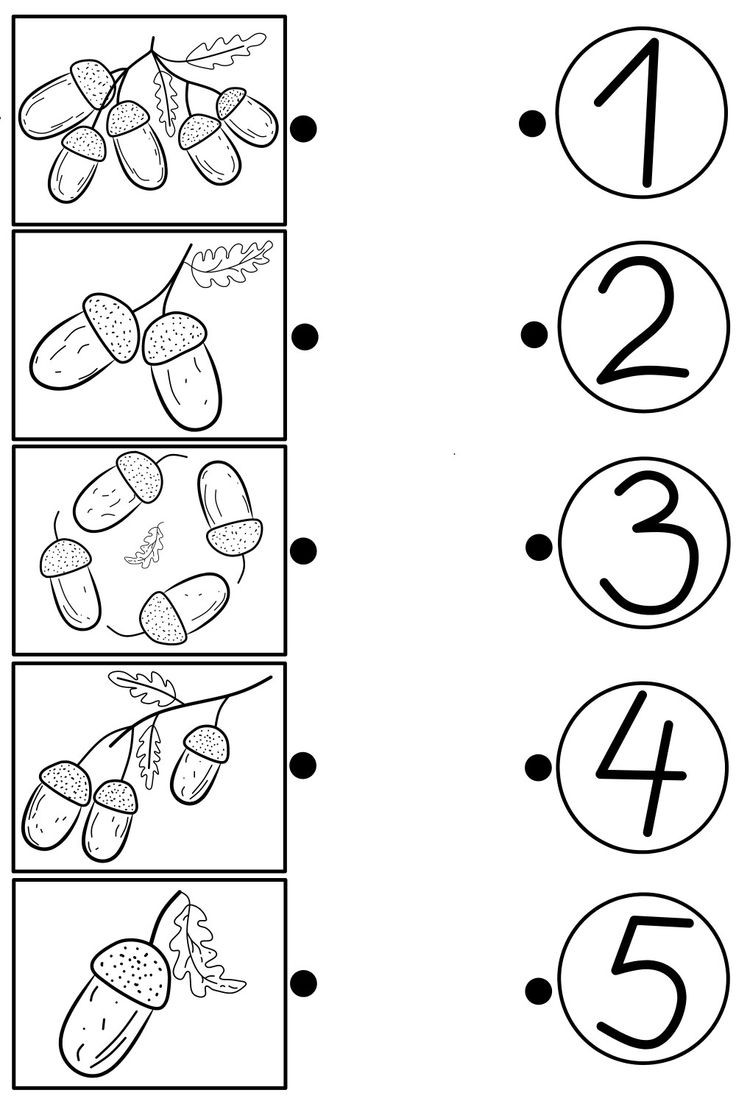 1
2
3
4
5